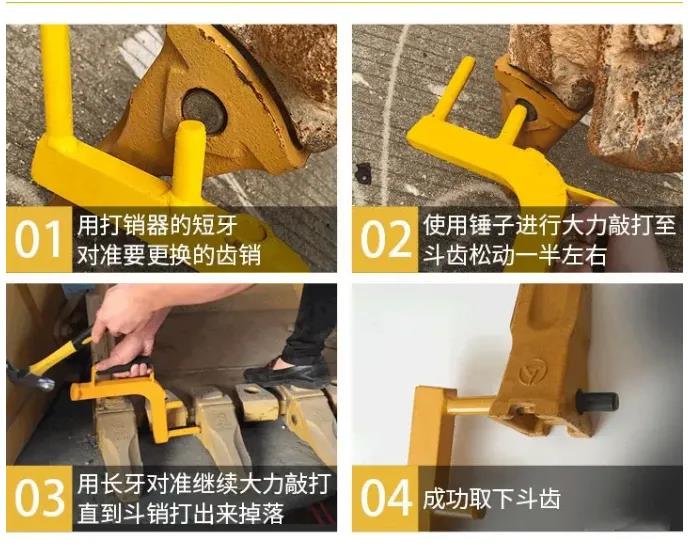 01 用打销器的短牙
对准要更换的齿销

02 使用锤子进行大力敲打至
斗齿松动一半左右

03 用长牙对准继续大力敲打
直到斗销打出来掉落

04 成功取下斗齿